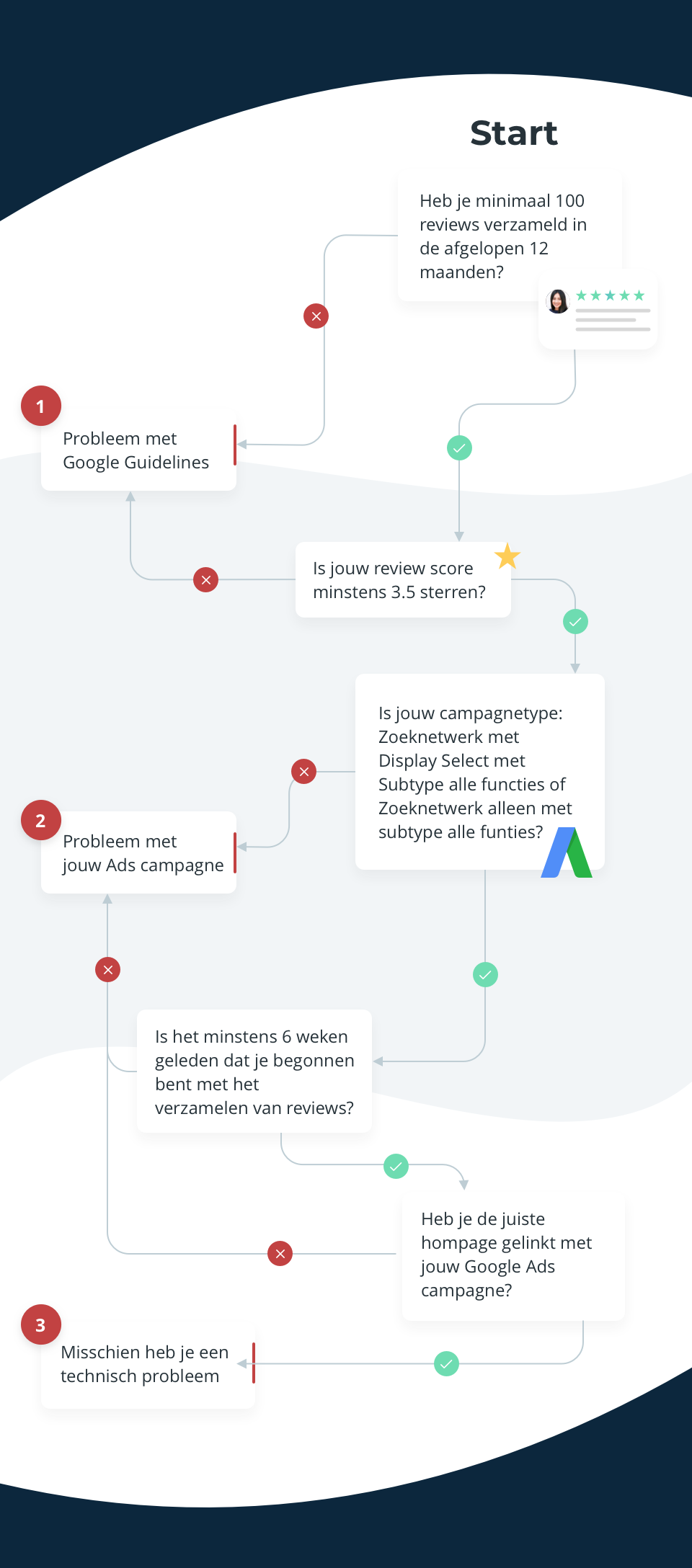 Start

Heb je minimaal 100 reviews verzameld in de afgelopen 12 maanden?

1

Probleem met Google Guidelines

Is jouw review score minstens 3.5 sterren?

Is jouw campagnetype: Zoeknetwerk met Display Select met Subtype alle functies of Zoeknetwerk alleen met subtype alle funties?

2

Probleem met jouw Ads campagne

Is het minstens 6 weken geleden dat je begonnen bent met het verzamelen van reviews?

Heb je de juiste hompage gelinkt met jouw Google Ads campagne?

3

Misschien heb je een technisch probleem